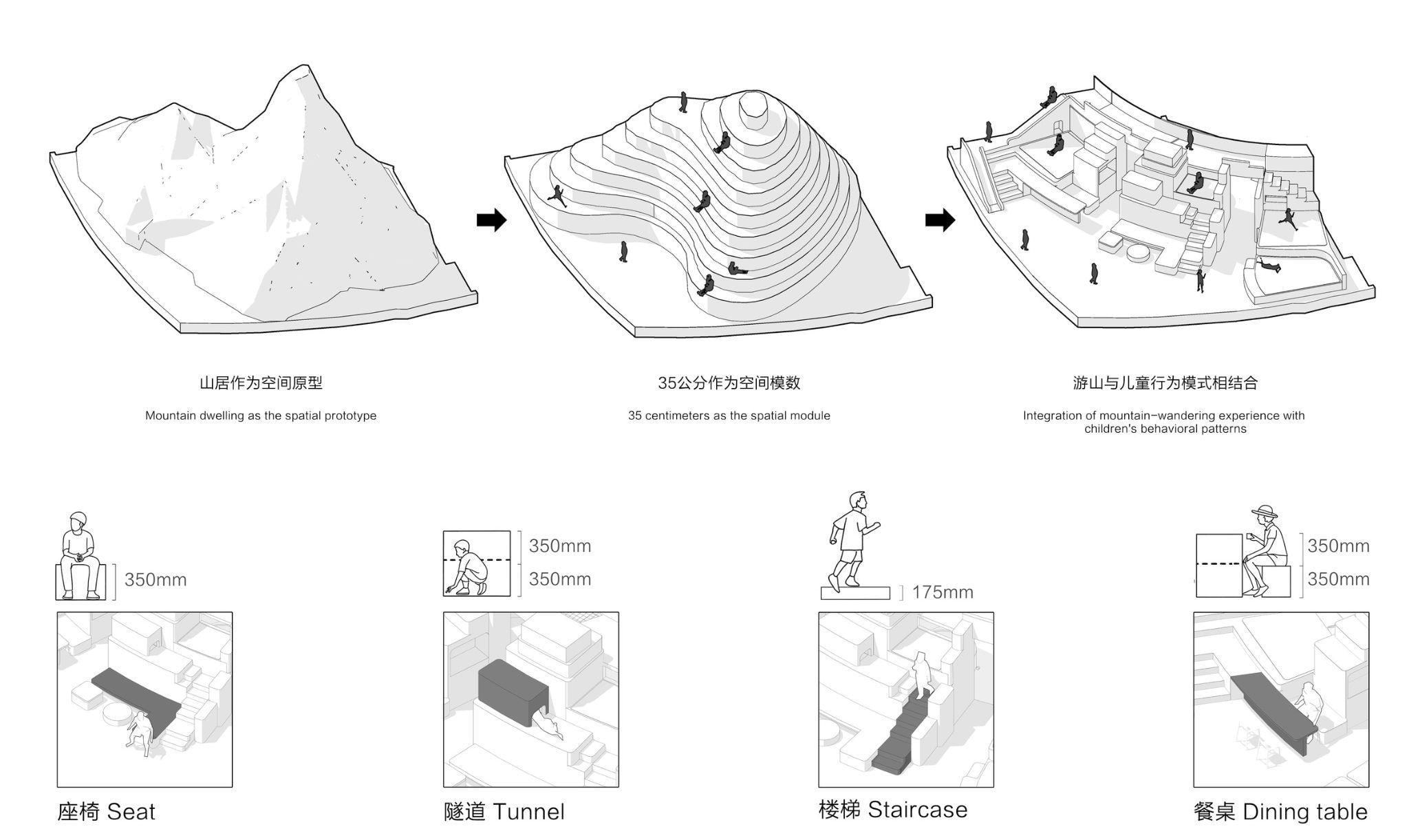 山居作为空间原型

Mountain dwelling as the spatial prototype

35公分作为空间模数

35 centimeters as the spatial module

游山与儿童行为模式相结合

Integration of mountain-wandering experience with children's behavioral patterns

350mm

350mm

350mm

175mm

350mm

350mm

座椅 Seat

隧道 Tunnel

楼梯 Staircase

餐桌 Dining table